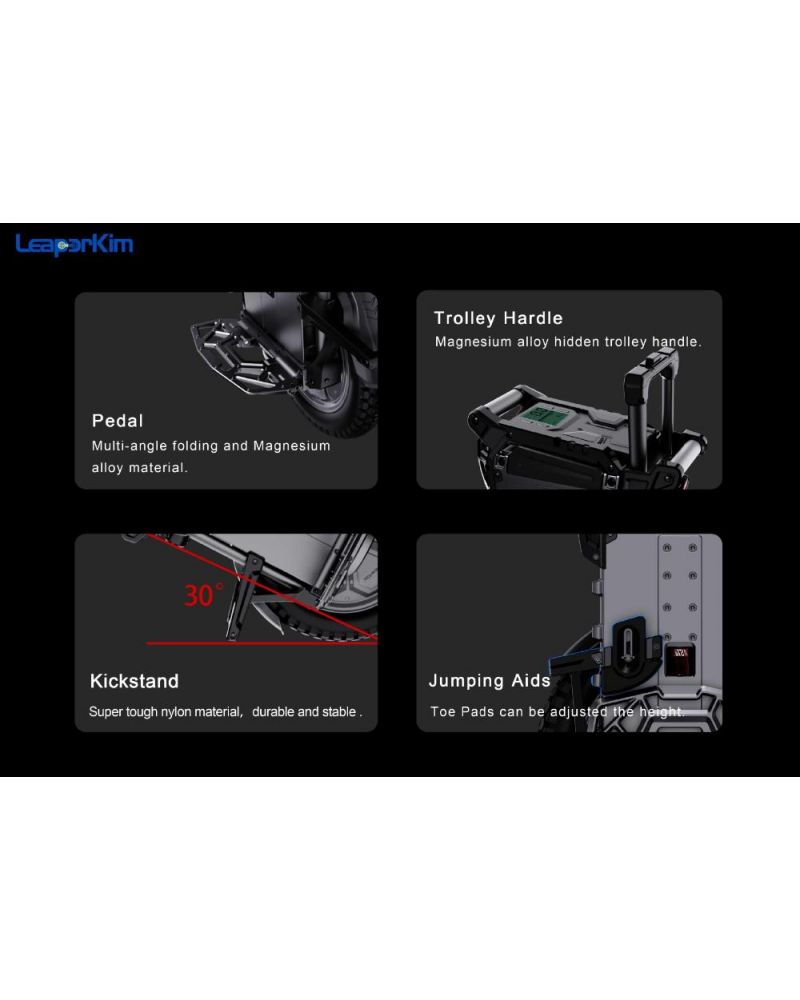 LeaperKim

Pedal
Multi-angle folding and Magnesium alloy material.

Trolley Hardle
Magnesium alloy hidden trolley handle.

30°

Kickstand
Super tough nylon material， durable and stable .

Jumping Aids
Toe Pads can be adjusted the height.