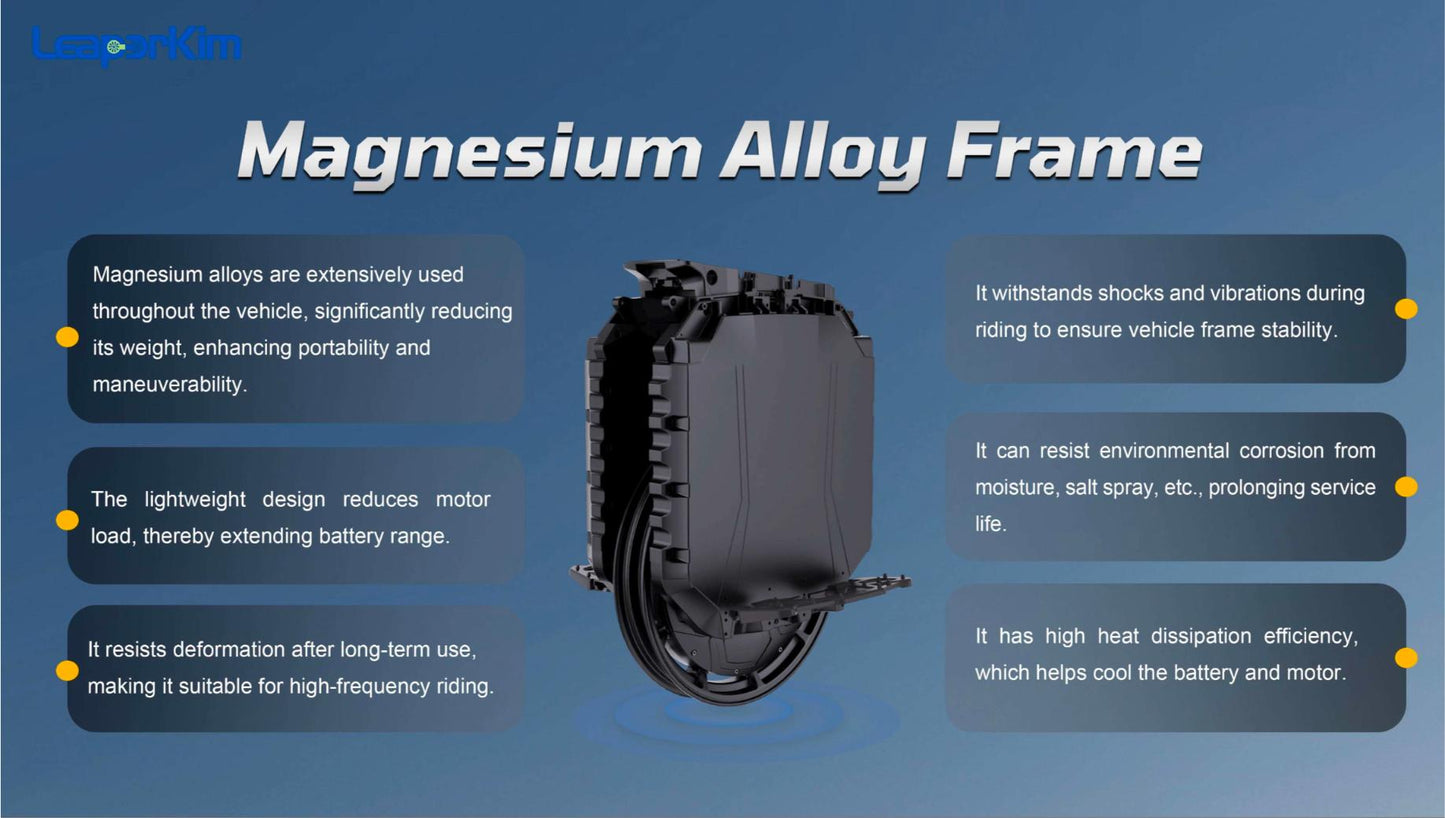 LeaperKim

Magnesium Alloy Frame

Magnesium alloys are extensively used throughout the vehicle, significantly reducing its weight, enhancing portability and maneuverability.

The lightweight design reduces motor load, thereby extending battery range.

It resists deformation after long-term use, making it suitable for high-frequency riding.

It withstands shocks and vibrations during riding to ensure vehicle frame stability.

It can resist environmental corrosion from moisture, salt spray, etc., prolonging service life.

It has high heat dissipation efficiency, which helps cool the battery and motor.